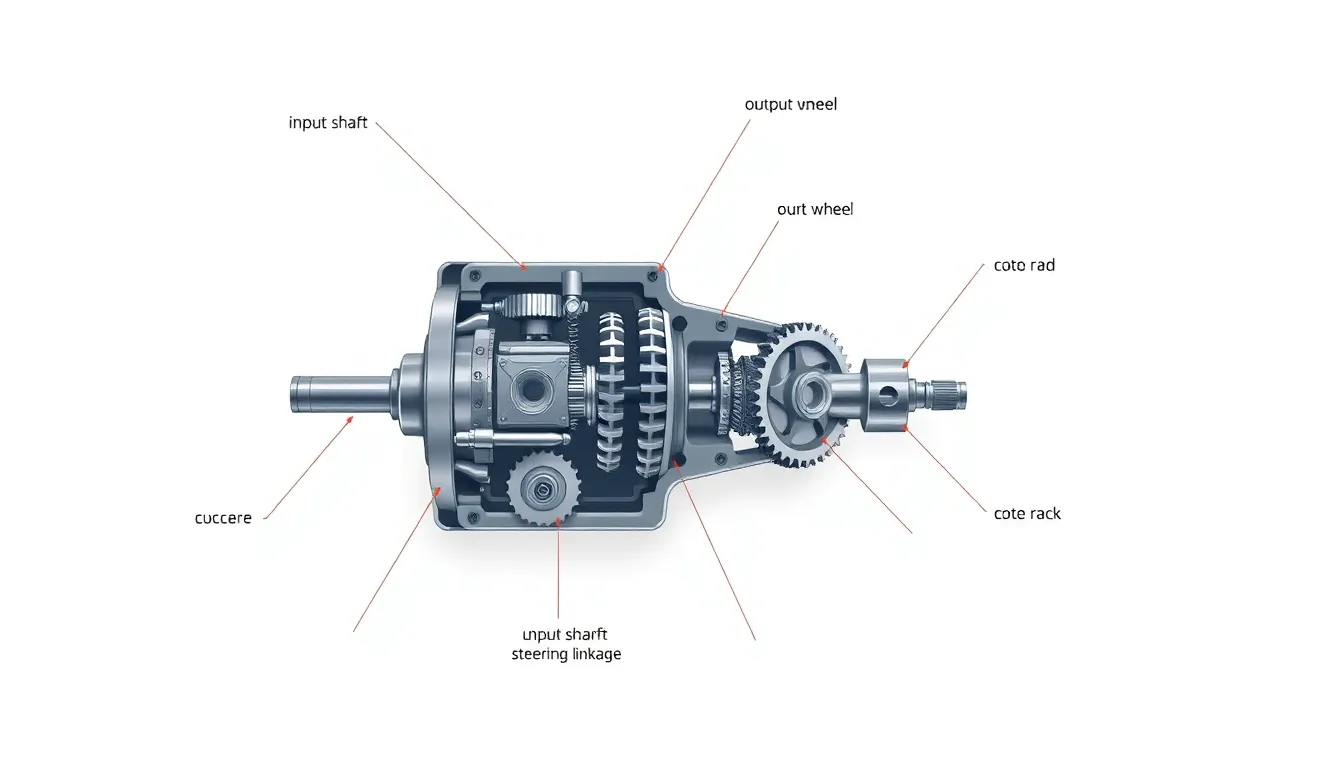 input shaft

output vneel

ourt wheel

coto rad

cuccere

cote rack

unput sharft
steering linkage